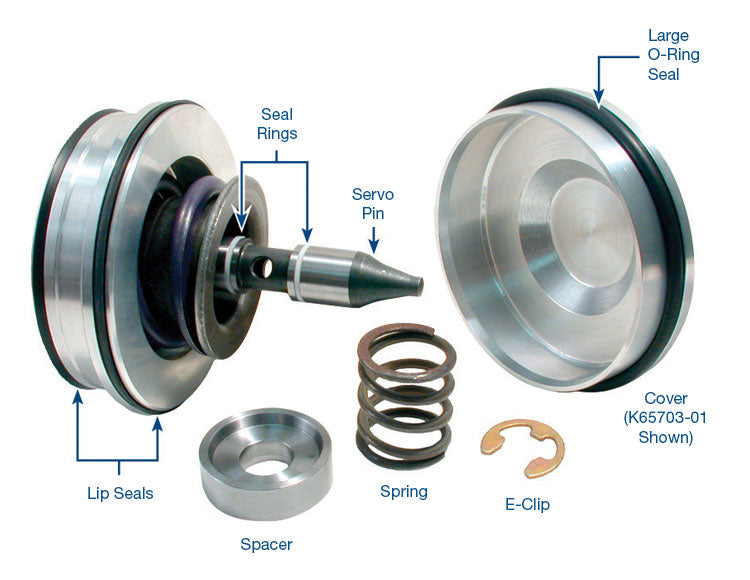 Large O-Ring Seal

Seal Rings

Servo Pin

Cover (K65703-01 Shown)

Lip Seals

Spring

E-Clip

Spacer