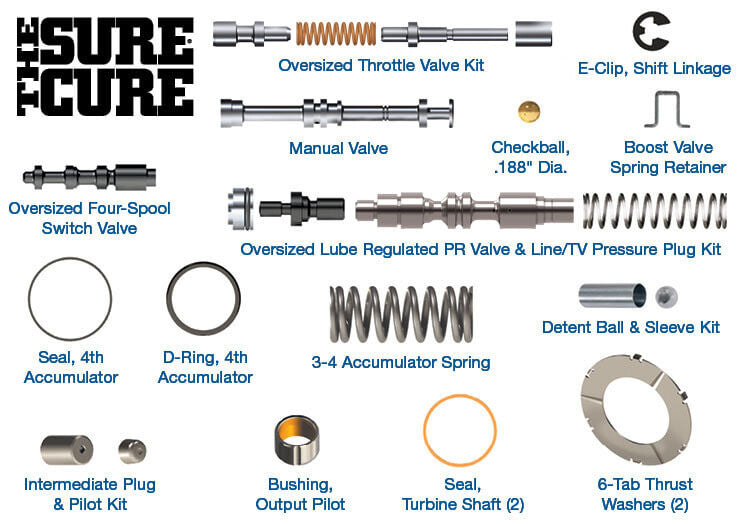 THE SURE CURE

Oversized Throttle Valve Kit

E-Clip, Shift Linkage

Manual Valve

Checkball, .188" Dia.

Boost Valve Spring Retainer

Oversized Four-Spool Switch Valve

Oversized Lube Regulated PR Valve & Line/TV Pressure Plug Kit

Seal, 4th Accumulator

D-Ring, 4th Accumulator

3-4 Accumulator Spring

Detent Ball & Sleeve Kit

Intermediate Plug & Pilot Kit

Bushing, Output Pilot

Seal, Turbine Shaft (2)

6-Tab Thrust Washers (2)