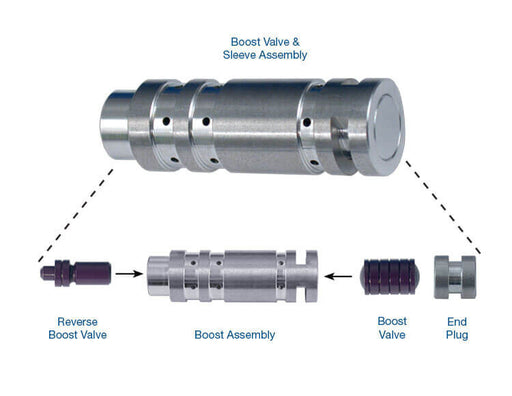 Boost Valve &
Sleeve Assembly

Reverse
Boost Valve

Boost Assembly

Boost
Valve

End
Plug