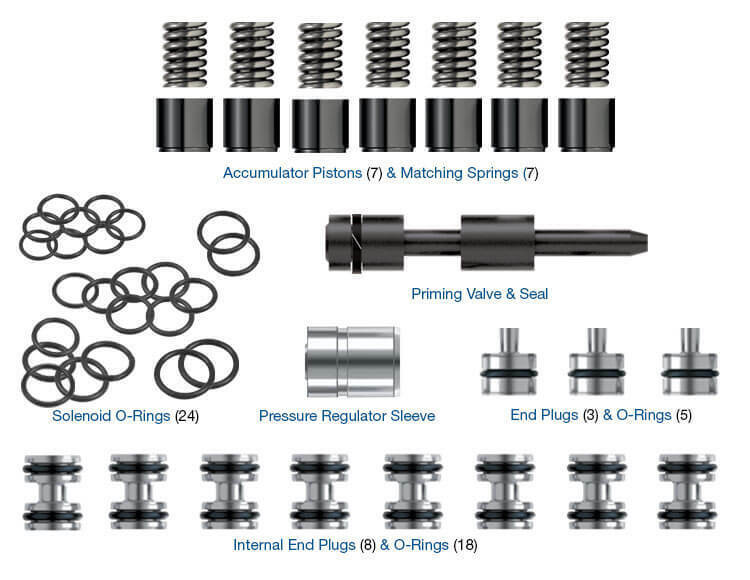 Accumulator Pistons (7) & Matching Springs (7)

Priming Valve & Seal

Solenoid O-Rings (24)

Pressure Regulator Sleeve

End Plugs (3) & O-Rings (5)

Internal End Plugs (8) & O-Rings (18)